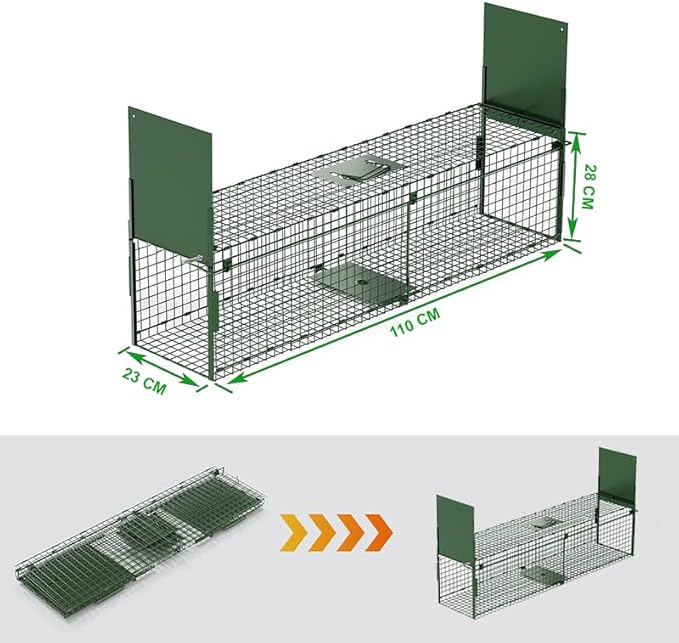 28 CM
110 CM
23 CM