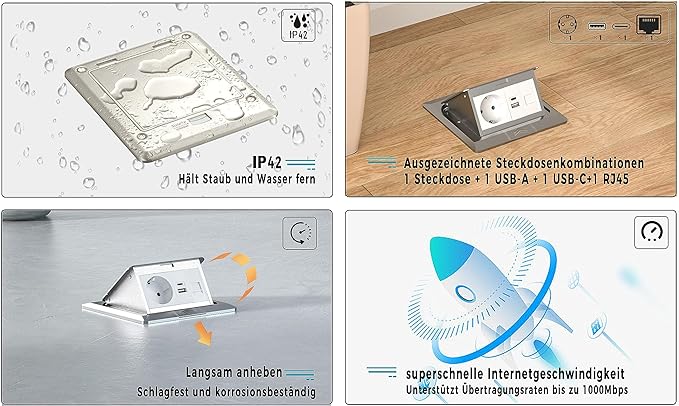 IP42

IP42
Hält Staub und Wasser fern

×1 ×1 ×1 ×1

Ausgezeichnete Steckdosenkombinationen
1 Steckdose + 1 USB-A + 1 USB-C+1 RJ45

Langsam anheben
Schlagfest und korrosionsbeständig

superschnelle Internetgeschwindigkeit
Unterstützt Übertragungsraten bis zu 1000Mbps