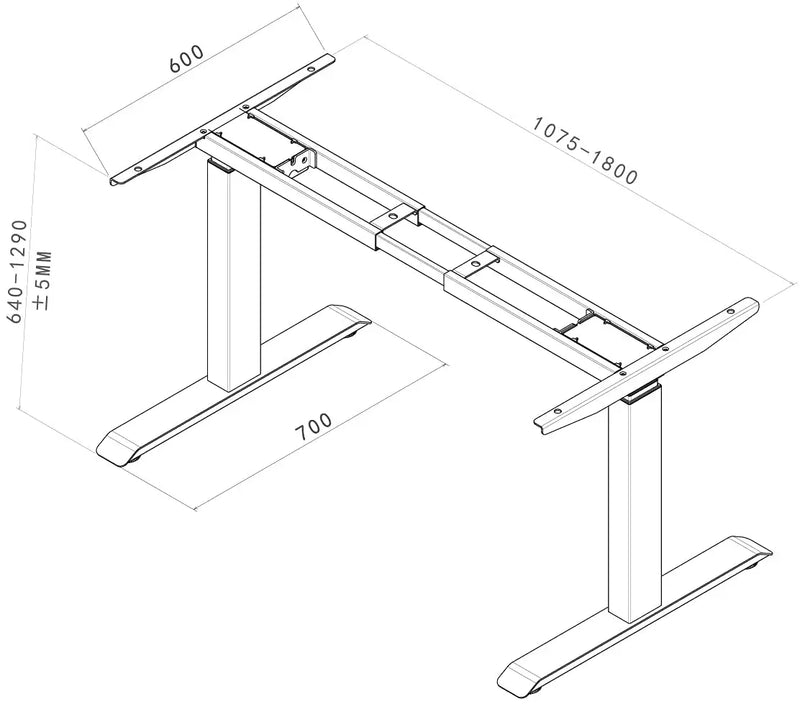 600

1075-1800

640-1290
±5MM

700